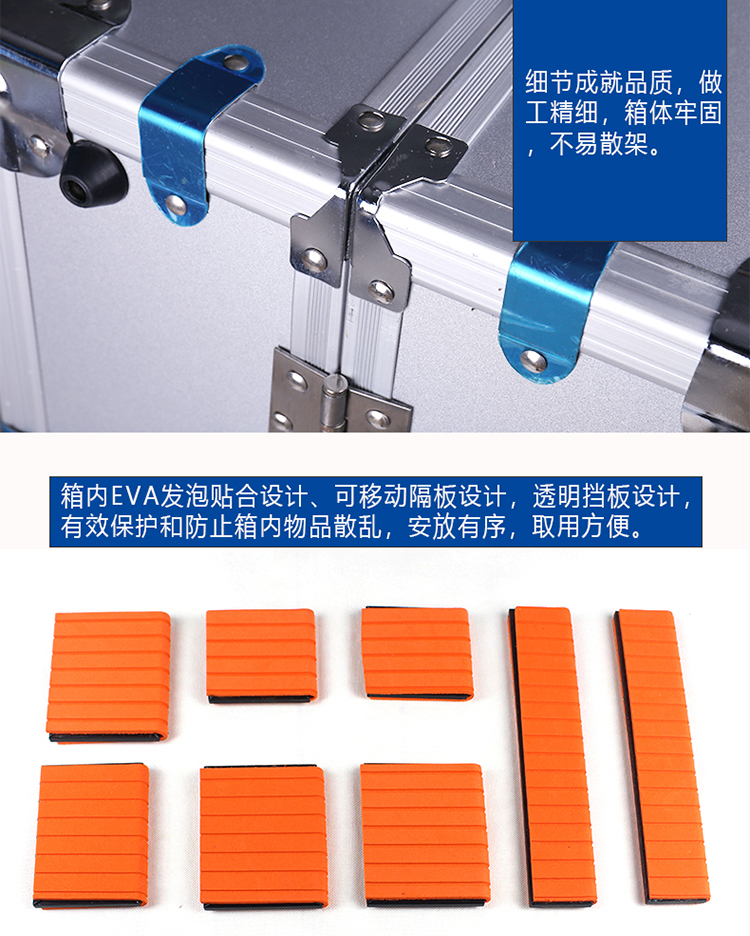 细节成就品质，做工精细，箱体牢固，不易散架。

箱内EVA发泡贴合设计、可移动隔板设计，透明挡板设计，有效保护和防止箱内物品散乱，安放有序，取用方便。