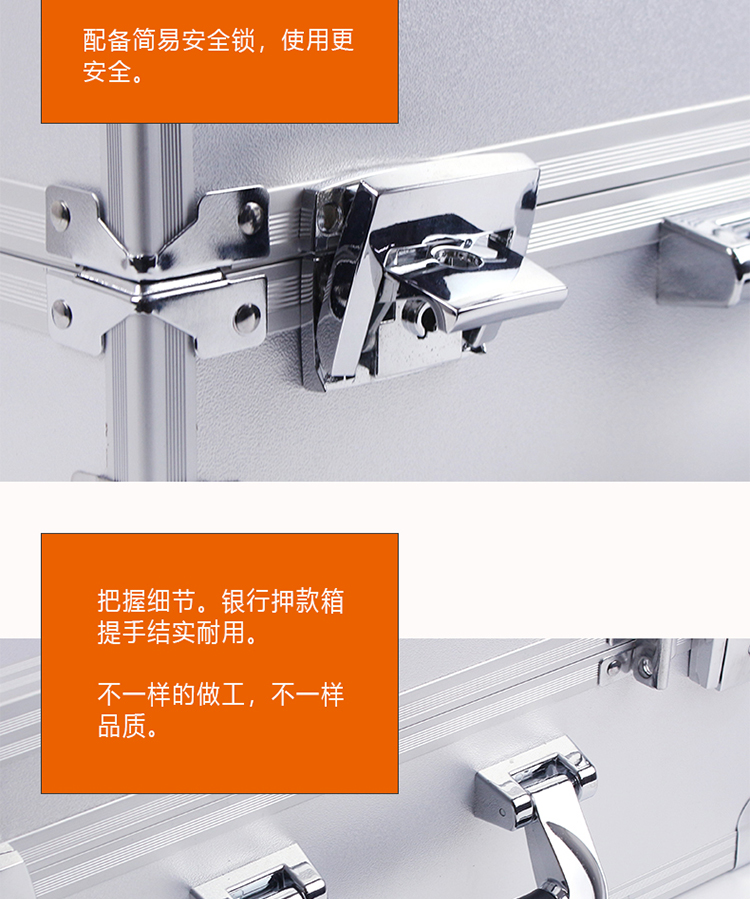 配备简易安全锁，使用更安全。

把握细节。银行押款箱提手结实耐用。

不一样的做工，不一样品质。